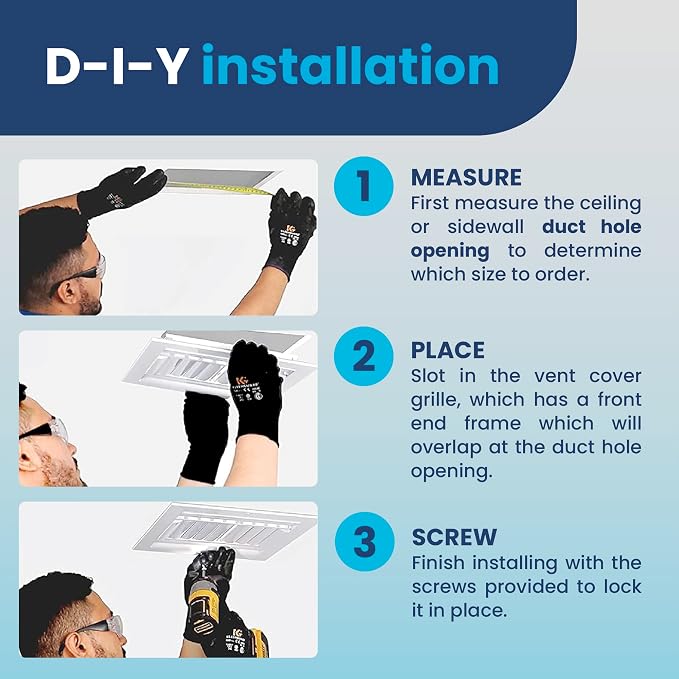 D-I-Y installation

1

MEASURE
First measure the ceiling or sidewall duct hole opening to determine which size to order.

2

PLACE
Slot in the vent cover grille, which has a front end frame which will overlap at the duct hole opening.

3

SCREW
Finish installing with the screws provided to lock it in place.