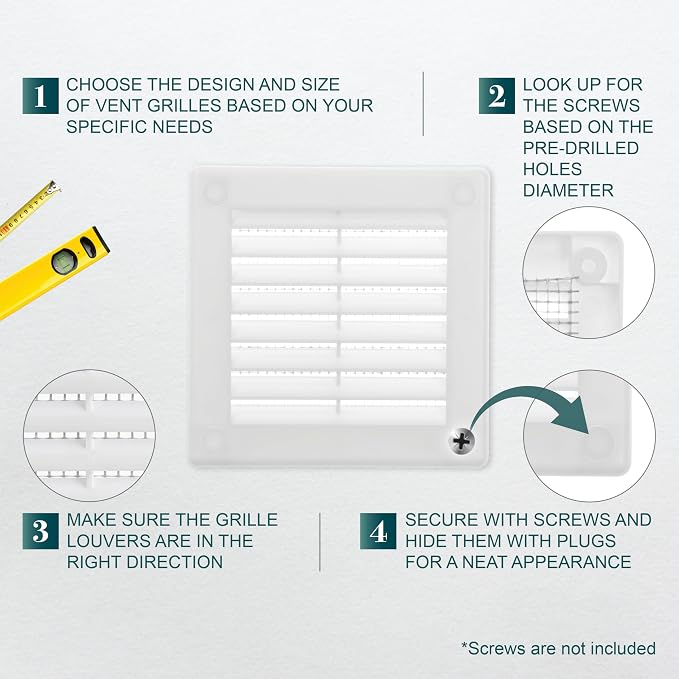 1 CHOOSE THE DESIGN AND SIZE OF VENT GRILLES BASED ON YOUR SPECIFIC NEEDS

2 LOOK UP FOR THE SCREWS BASED ON THE PRE-DRILLED HOLES DIAMETER

3 MAKE SURE THE GRILLE LOUVERS ARE IN THE RIGHT DIRECTION

4 SECURE WITH SCREWS AND HIDE THEM WITH PLUGS FOR A NEAT APPEARANCE

*Screws are not included