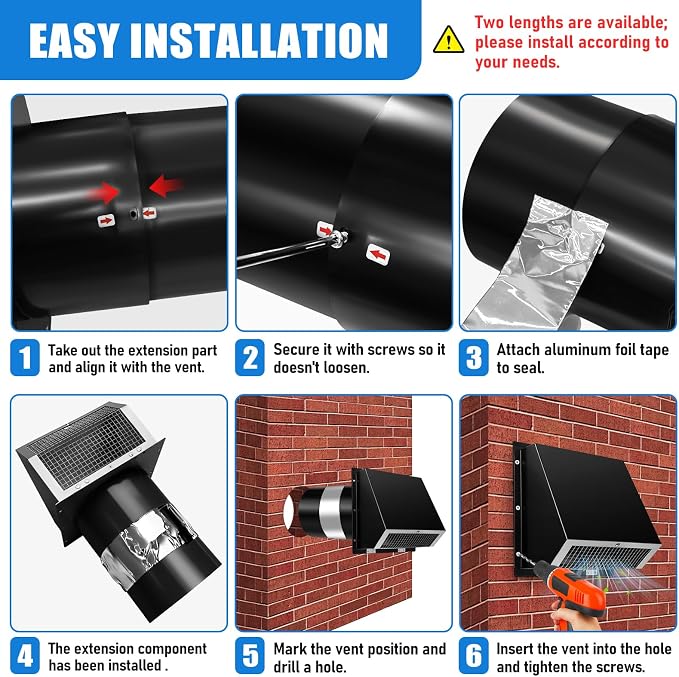 EASY INSTALLATION

Two lengths are available; please install according to your needs.

1 Take out the extension part and align it with the vent.

2 Secure it with screws so it doesn't loosen.

3 Attach aluminum foil tape to seal.

4 The extension component has been installed .

5 Mark the vent position and drill a hole.

6 Insert the vent into the hole and tighten the screws.