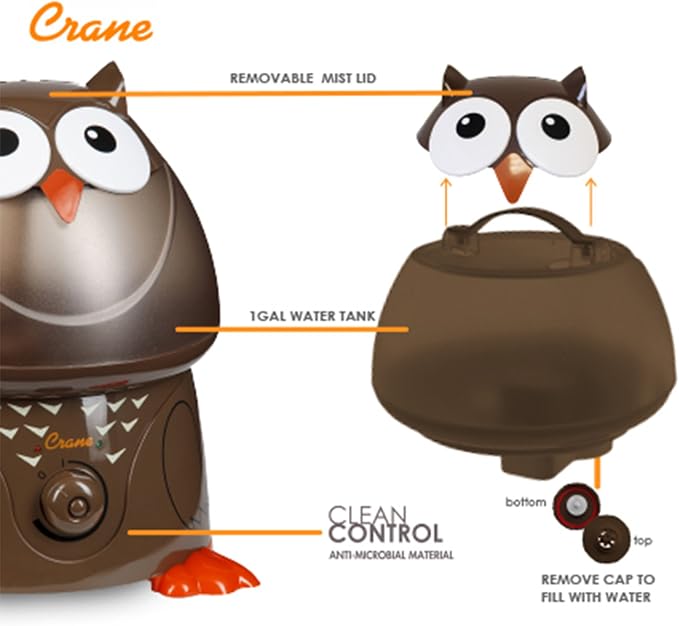 Crane

REMOVABLE MIST LID

1GAL WATER TANK

Crane

CLEAN
CONTROL
ANTI-MICROBIAL MATERIAL

bottom

top

REMOVE CAP TO
FILL WITH WATER