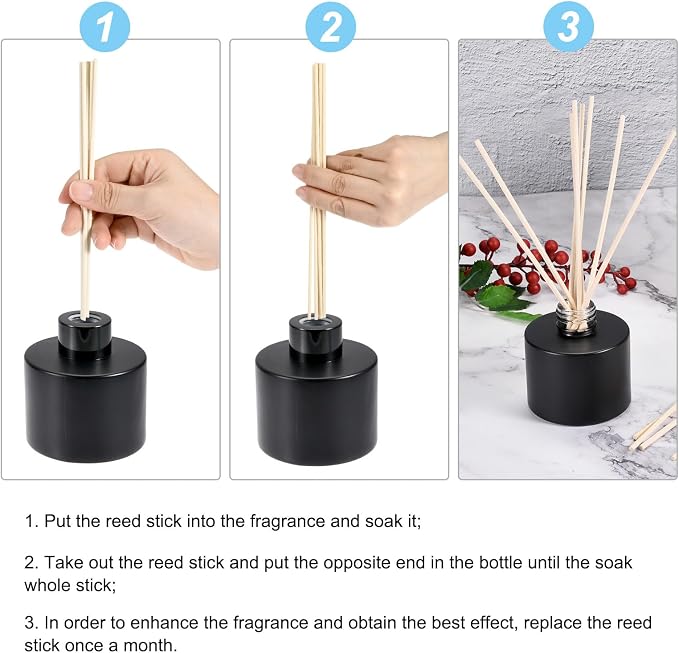 1

2

3

1. Put the reed stick into the fragrance and soak it;

2. Take out the reed stick and put the opposite end in the bottle until the soak whole stick;

3. In order to enhance the fragrance and obtain the best effect, replace the reed stick once a month.