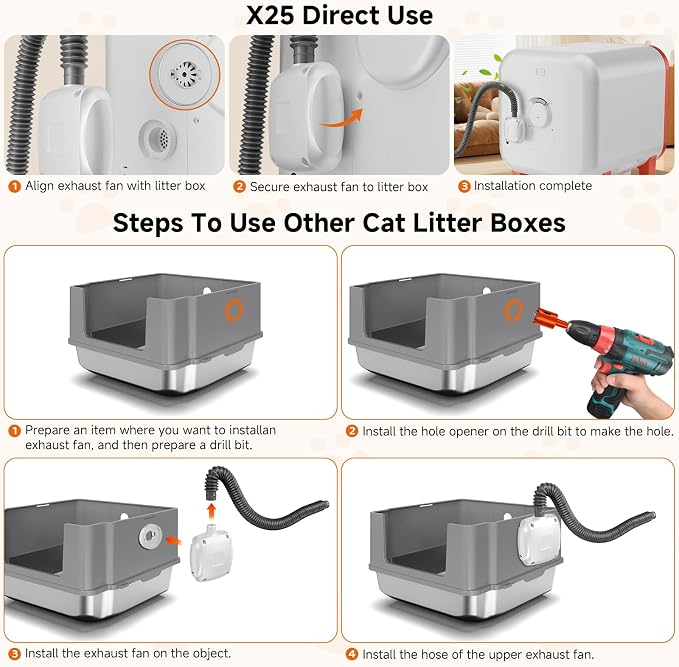 X25 Direct Use

1 Align exhaust fan with litter box

2 Secure exhaust fan to litter box

3 Installation complete

Steps To Use Other Cat Litter Boxes

1 Prepare an item where you want to installan exhaust fan, and then prepare a drill bit.

2 Install the hole opener on the drill bit to make the hole.

3 Install the exhaust fan on the object.

4 Install the hose of the upper exhaust fan.