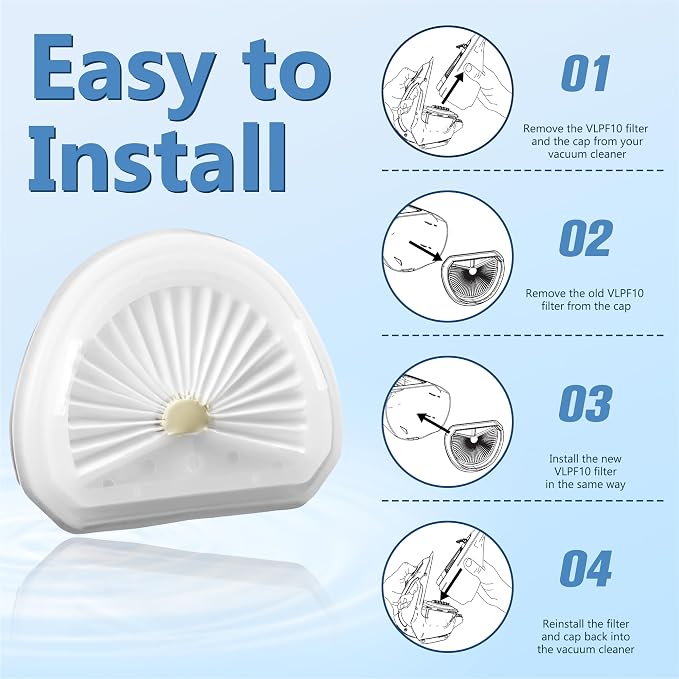 Easy to Install

01

Remove the VLPF10 filter and the cap from your vacuum cleaner

02

Remove the old VLPF10 filter from the cap

03

Install the new VLPF10 filter in the same way

04

Reinstall the filter and cap back into the vacuum cleaner